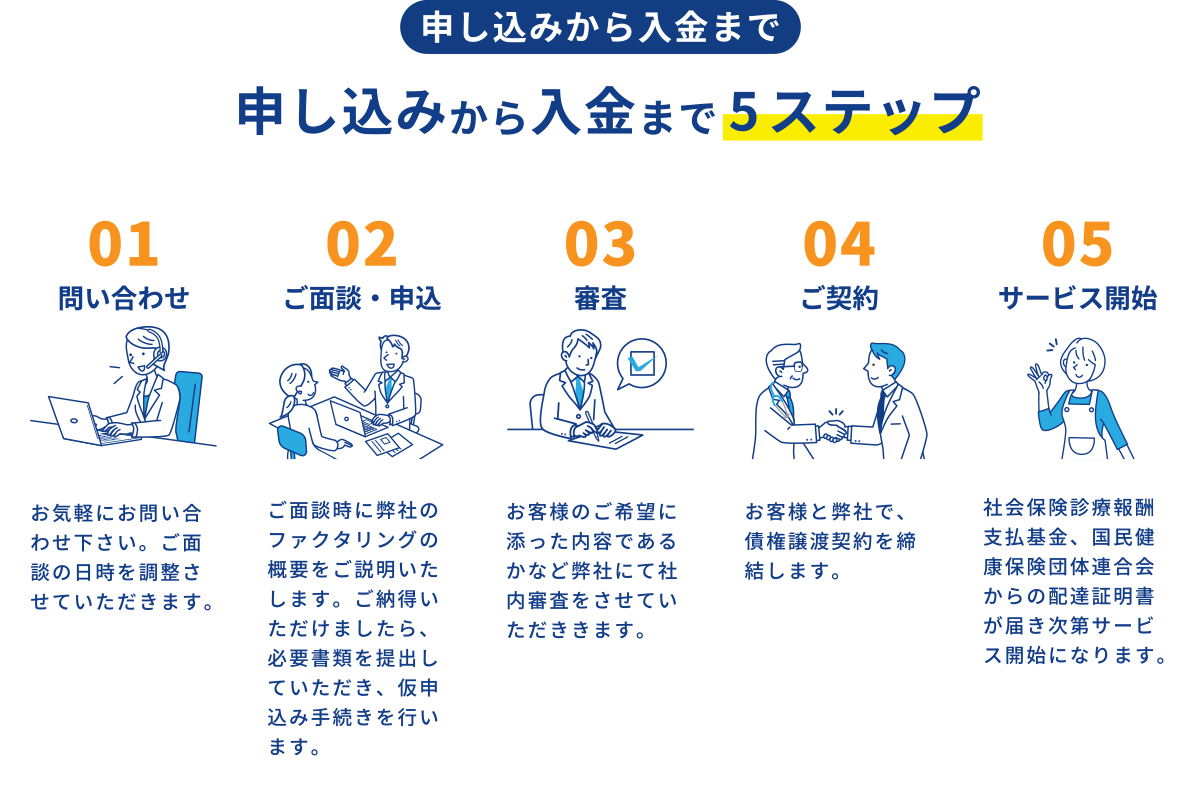 申し込みから入金まで

申し込みから入金まで5ステップ

01
問い合わせ

お気軽にお問い合わせ下さい。ご面談の日時を調整させていただきます。

02
ご面談・申込

ご面談時に弊社のファクタリングの概要をご説明いたします。ご納得いただけましたら、必要書類を提出していただき、仮申込み手続きを行います。

03
審査

お客様のご希望に添った内容であるかなど弊社にて社内審査をさせていただききます。

04
ご契約

お客様と弊社で、債権譲渡契約を締結します。

05
サービス開始

社会保険診療報酬支払基金、国民健康保険団体連合会からの配達証明書が届き次第サービス開始になります。